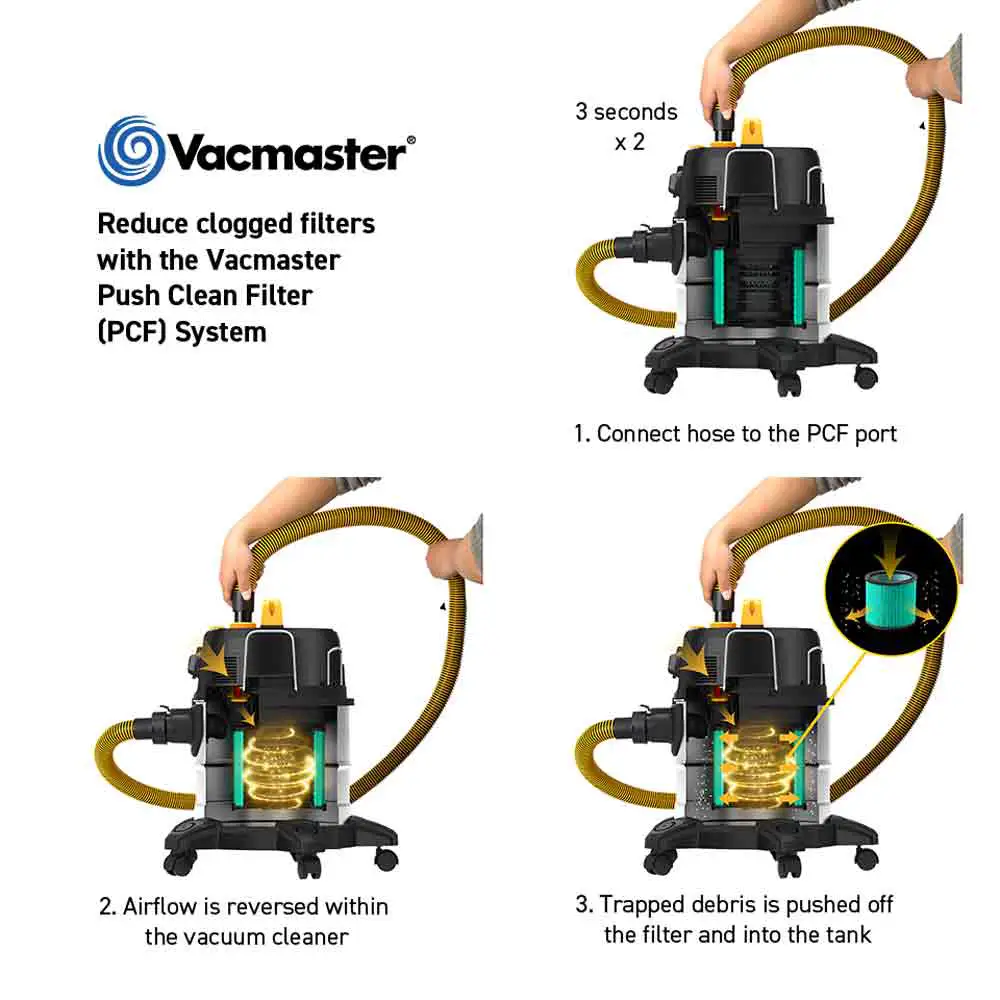 Vacmaster®

Reduce clogged filters with the Vacmaster Push Clean Filter (PCF) System

3 seconds x 2

1. Connect hose to the PCF port

2. Airflow is reversed within the vacuum cleaner

3. Trapped debris is pushed off the filter and into the tank