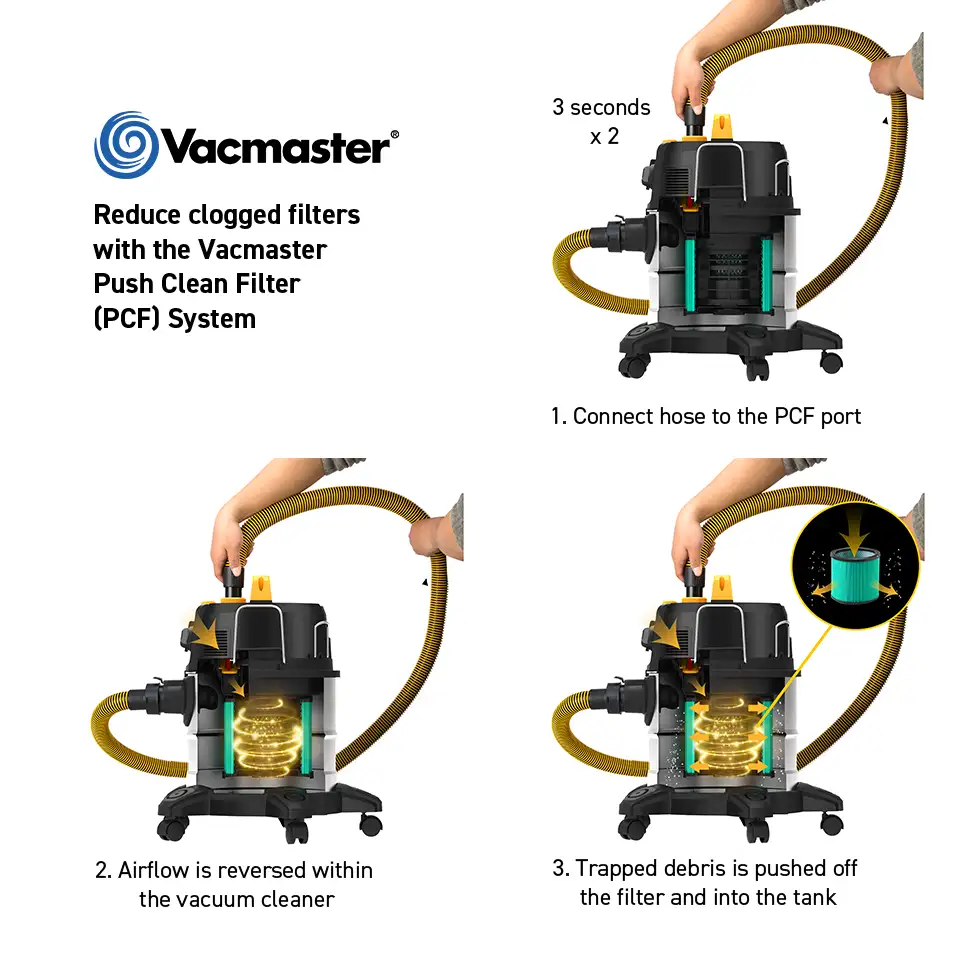 Vacmaster®

Reduce clogged filters with the Vacmaster Push Clean Filter (PCF) System

3 seconds x 2

1. Connect hose to the PCF port

2. Airflow is reversed within the vacuum cleaner

3. Trapped debris is pushed off the filter and into the tank